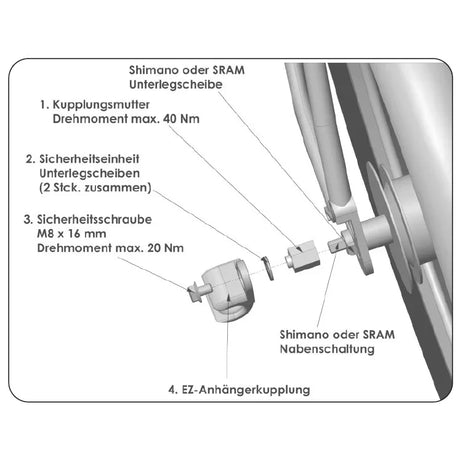 Shimano oder SRAM
Unterlegscheibe

1. Kupplungsmutter
Drehmoment max. 40 Nm

2. Sicherheitseinheit
Unterlegscheiben
(2 Stck. zusammen)

3. Sicherheitsschraube
M8 x 16 mm
Drehmoment max. 20 Nm

Shimano oder SRAM
Nabenschaltung

4. EZ-Anhängerkupplung